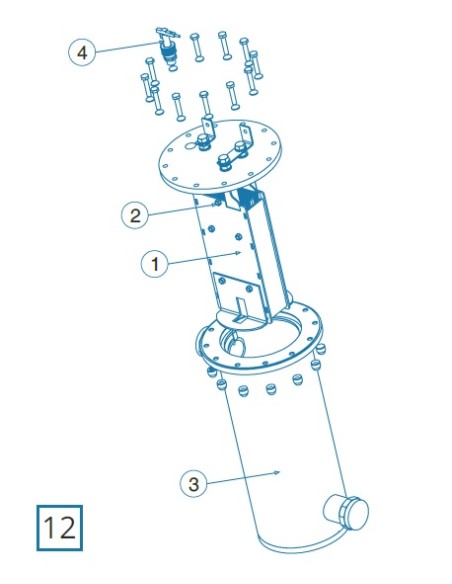 4

2

1

3

12