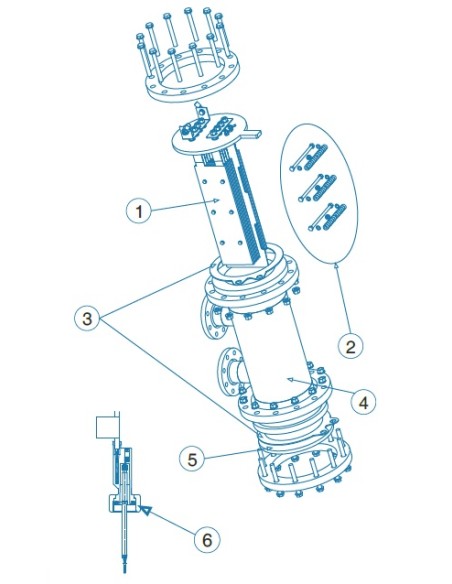 1
2
3
4
5
6