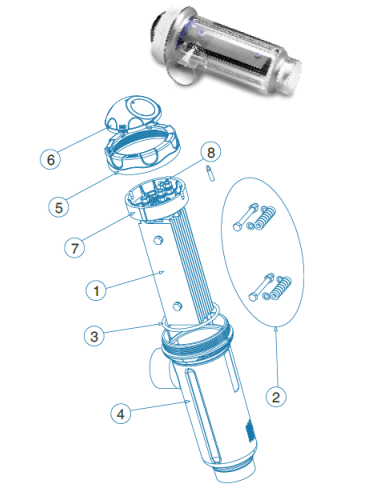 6
8
5
7
1
3
2
4