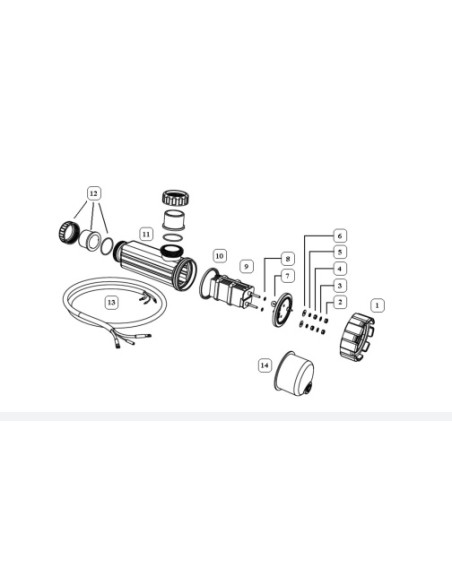 12
11
10
9
8
7
6
5
4
3
2
1
13
14